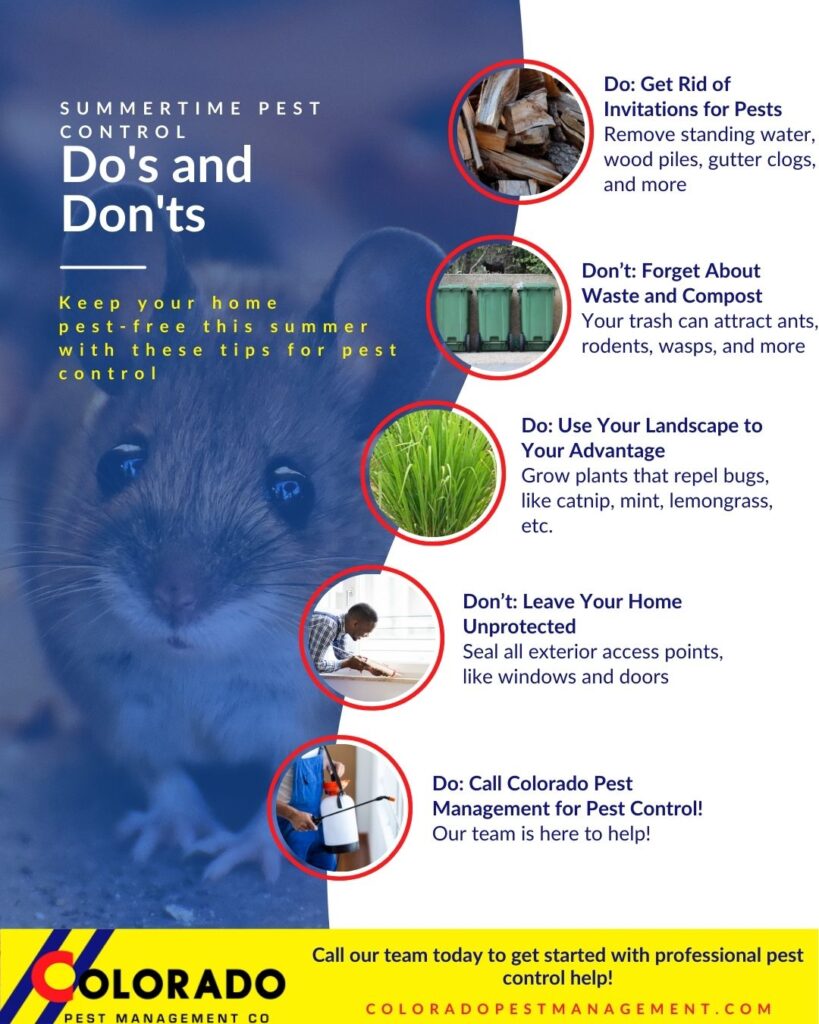 SUMMERTIME PEST CONTROL
Do's and Don'ts

Keep your home pest-free this summer with these tips for pest control

Do: Get Rid of Invitations for Pests
Remove standing water, wood piles, gutter clogs, and more

Don't: Forget About Waste and Compost
Your trash can attract ants, rodents, wasps, and more

Do: Use Your Landscape to Your Advantage
Grow plants that repel bugs, like catnip, mint, lemongrass, etc.

Don't: Leave Your Home Unprotected
Seal all exterior access points, like windows and doors

Do: Call Colorado Pest Management for Pest Control!
Our team is here to help!

COLORADO
PEST MANAGEMENT CO

Call our team today to get started with professional pest control help!
COLORADOPESTMANAGEMENT.COM